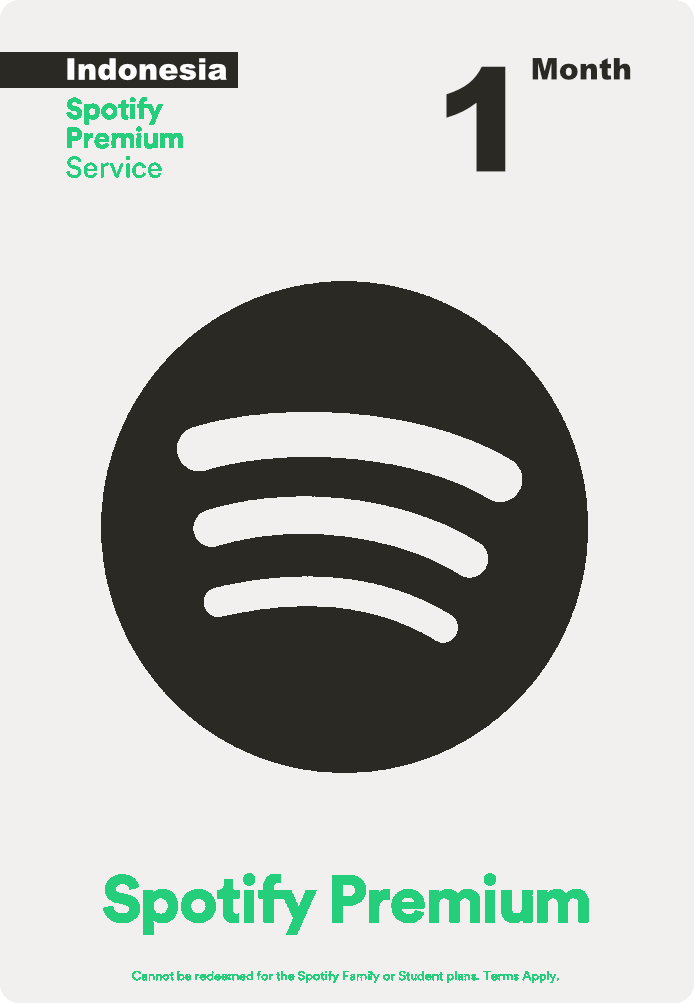 Indonesia

Spotify
Premium
Service

1 Month

Spotify Premium

Cannot be redeemed for the Spotify Family or Student plans. Terms Apply.